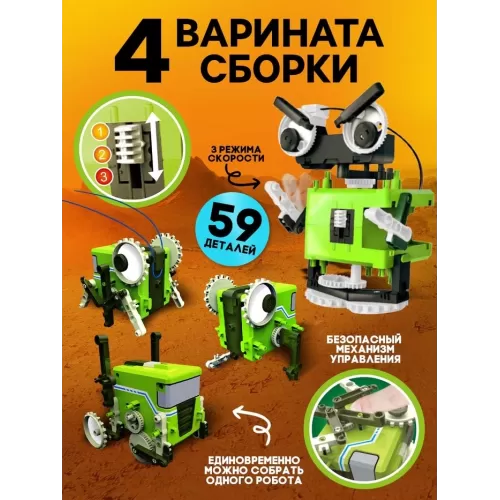 4 ВАРИНАТА СБОРКИ

1
2
3

3 РЕЖИМА СКОРОСТИ

59 ДЕТАЛЕЙ

БЕЗОПАСНЫЙ МЕХАНИЗМ УПРАВЛЕНИЯ

ЕДИНОВРЕМЕННО МОЖНО СОБРАТЬ ОДНОГО РОБОТА