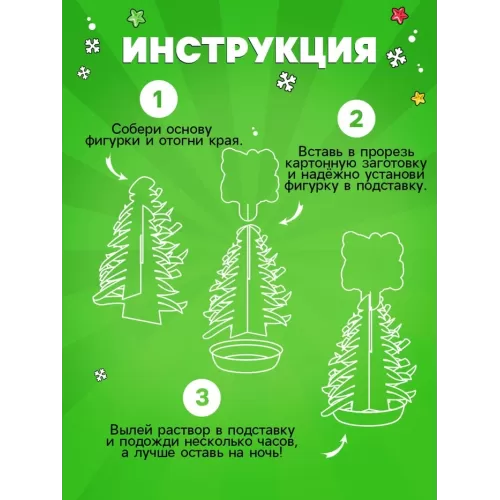 ИНСТРУКЦИЯ

1

Собери основу фигурки и отогни края.

2

Вставь в прорезь картонную заготовку и надёжно установи фигурку в подставку.

3

Вылей раствор в подставку и подожди несколько часов, а лучше оставь на ночь!