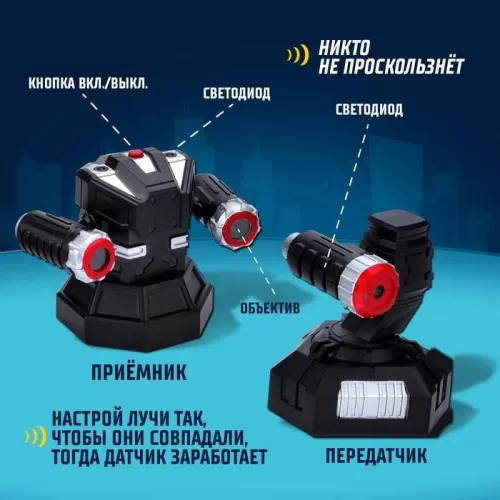 НИКТО НЕ ПРОСКОЛЬЗНЁТ

КНОПКА ВКЛ./ВЫКЛ.

СВЕТОДИОД

СВЕТОДИОД

ОБЪЕКТИВ

ПРИЁМНИК

НАСТРОЙ ЛУЧИ ТАК, ЧТОБЫ ОНИ СОВПАДАЛИ, ТОГДА ДАТЧИК ЗАРАБОТАЕТ

ПЕРЕДАТЧИК