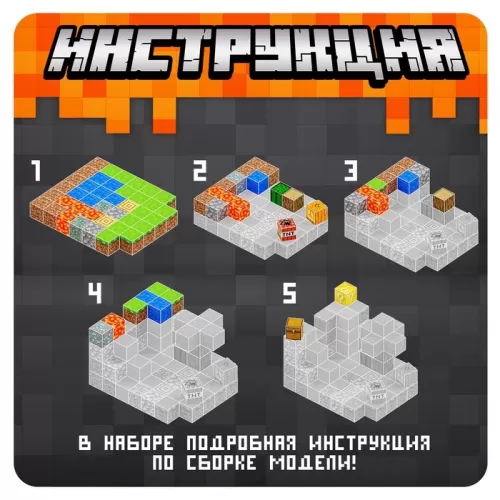 ИНСТРУКЦИЯ

1

2

TNT

3

TNT

4

TNT

5

TNT

В НАБОРЕ ПОДРОБНАЯ ИНСТРУКЦИЯ ПО СБОРКЕ МОДЕЛИ!