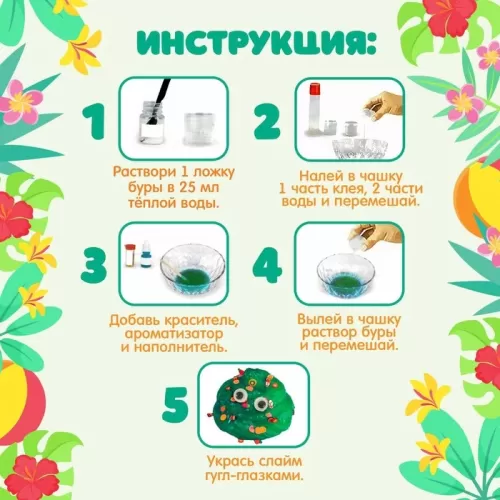 ИНСТРУКЦИЯ:

1

Раствори 1 ложку буры в 25 мл тёплой воды.

2

Налей в чашку 1 часть клея, 2 части воды и перемешай.

3

Добавь краситель, ароматизатор и наполнитель.

4

Вылей в чашку раствор буры и перемешай.

5

Укрась слайм гугл-глазками.