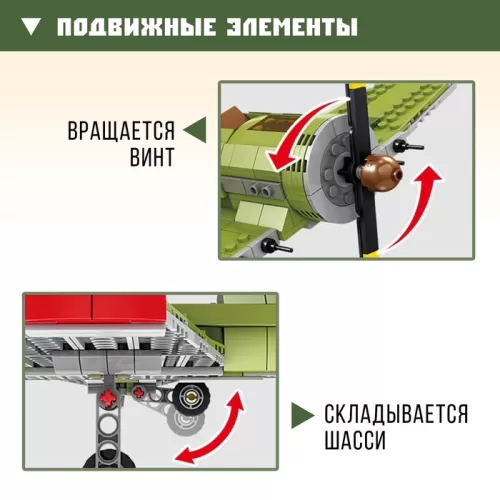 ПОДВИЖНЫЕ ЭЛЕМЕНТЫ

ВРАЩАЕТСЯ ВИНТ

СКЛАДЫВАЕТСЯ ШАССИ