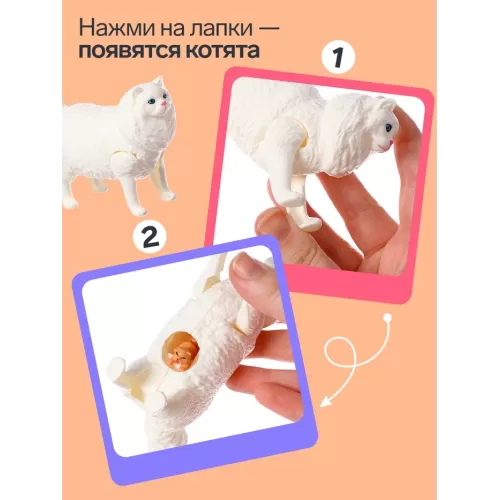 Нажми на лапки —
появятся котята

1

2