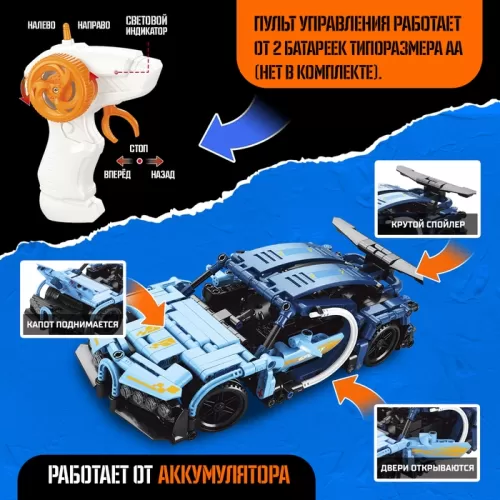 НАЛЕВО
НАПРАВО
СВЕТОВОЙ ИНДИКАТОР

ПУЛЬТ УПРАВЛЕНИЯ РАБОТАЕТ ОТ 2 БАТАРЕЕК ТИПОРАЗМЕРА АА (НЕТ В КОМПЛЕКТЕ).

СТОП
ВПЕРЁД
НАЗАД

КРУТОЙ СПОЙЛЕР

КАПОТ ПОДНИМАЕТСЯ

ДВЕРИ ОТКРЫВАЮТСЯ

РАБОТАЕТ ОТ АККУМУЛЯТОРА